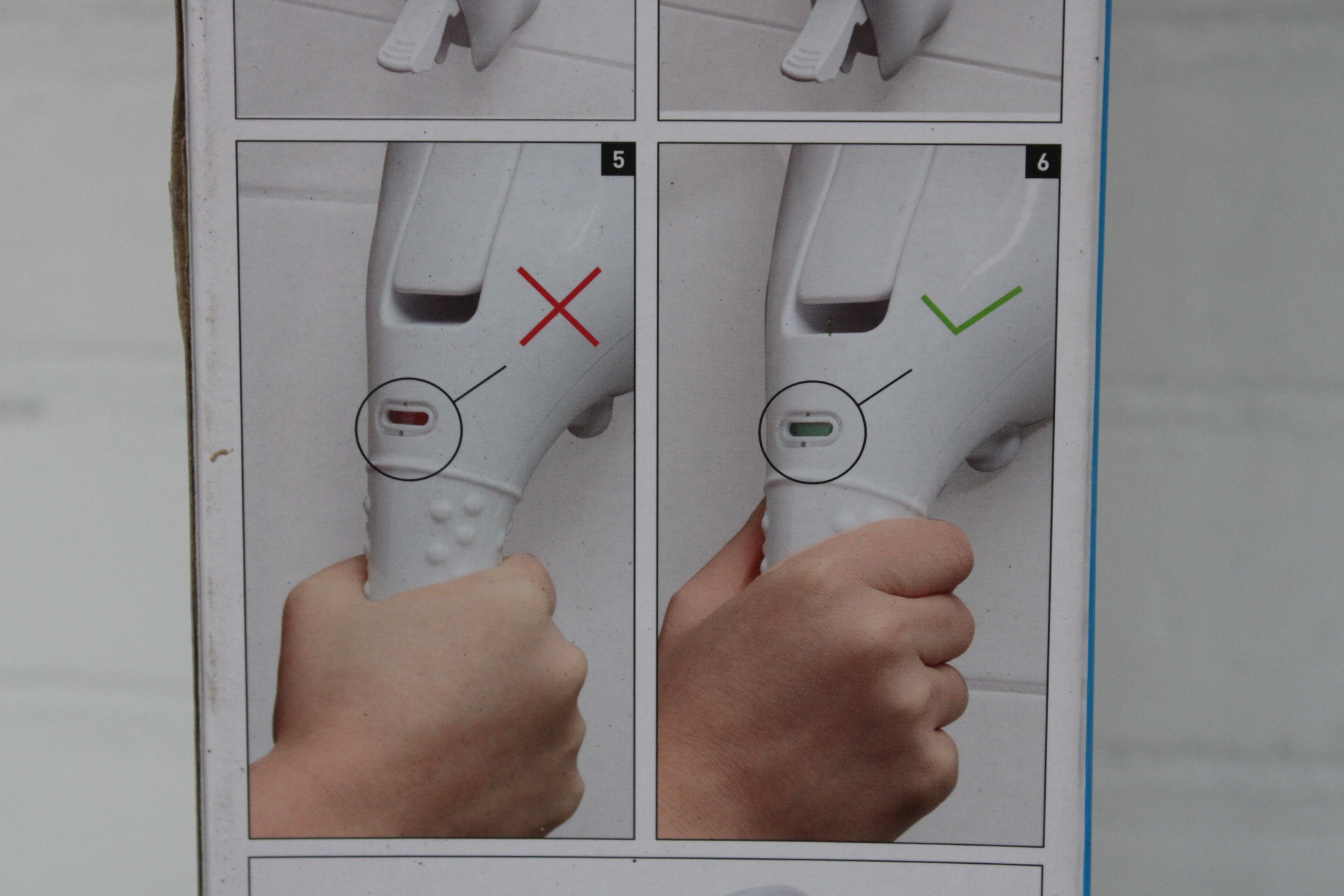 5

6