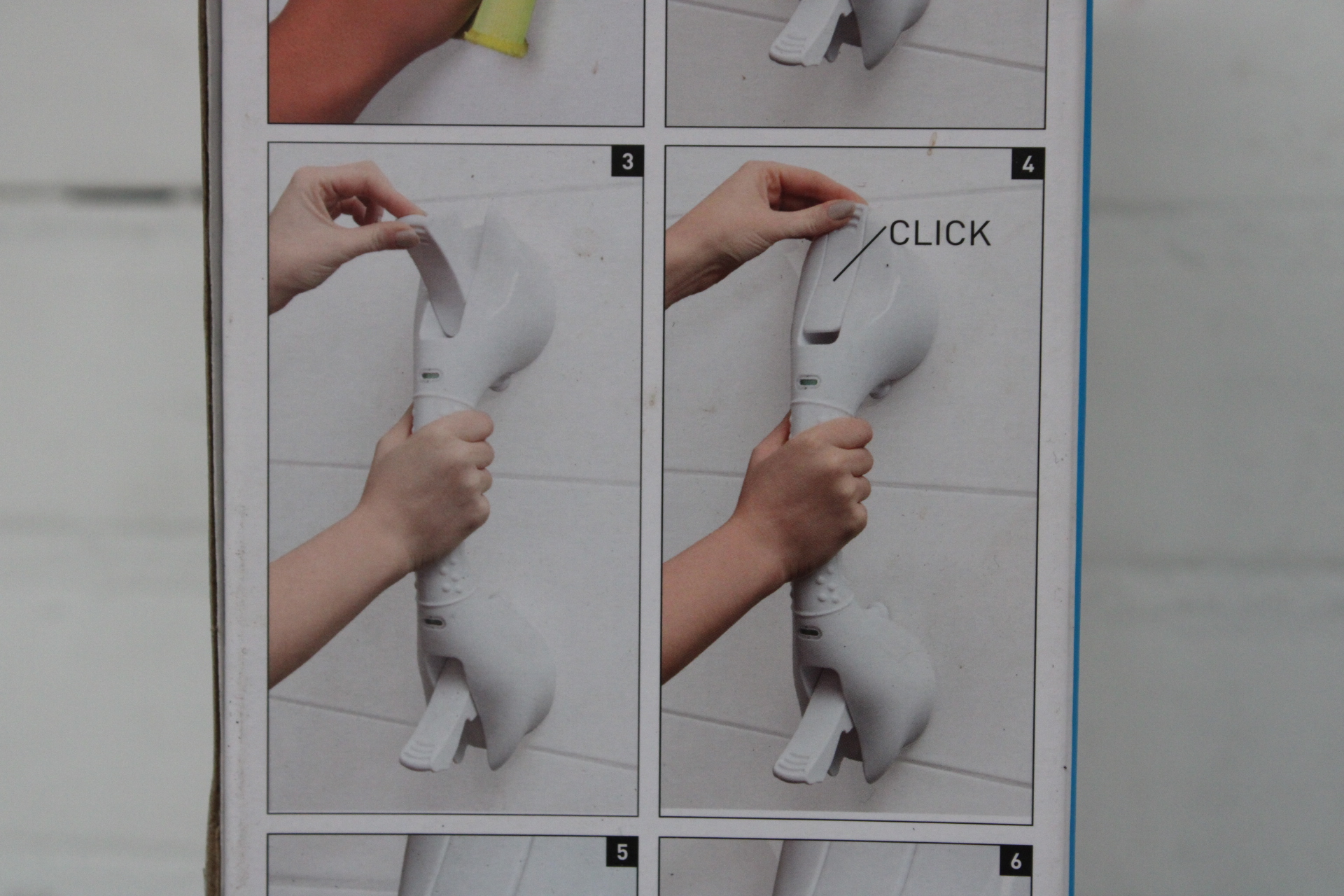 3

4

CLICK

5

6